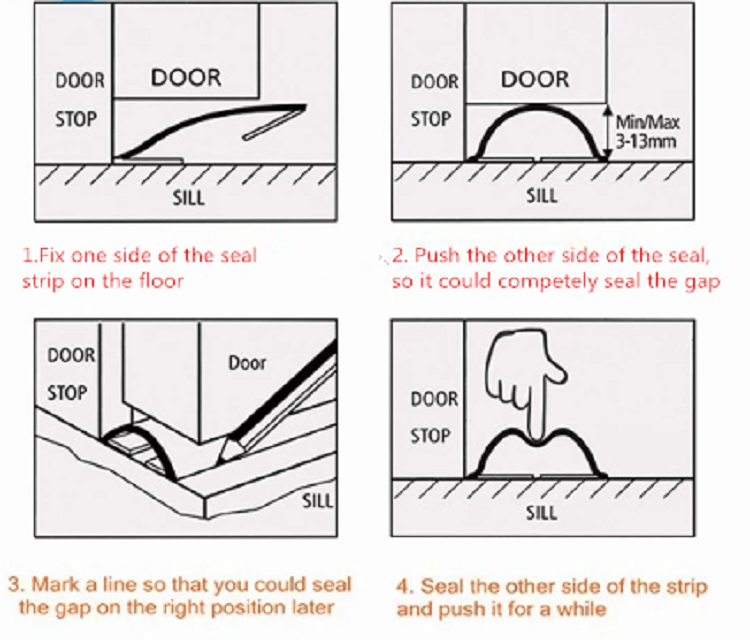 DOOR STOP

DOOR

SILL

1.Fix one side of the seal strip on the floor

DOOR STOP

DOOR

Min/Max 3-13mm

SILL

2. Push the other side of the seal, so it could competely seal the gap

DOOR STOP

Door

SILL

3. Mark a line so that you could seal the gap on the right position later

DOOR STOP

SILL

4. Seal the other side of the strip and push it for a while