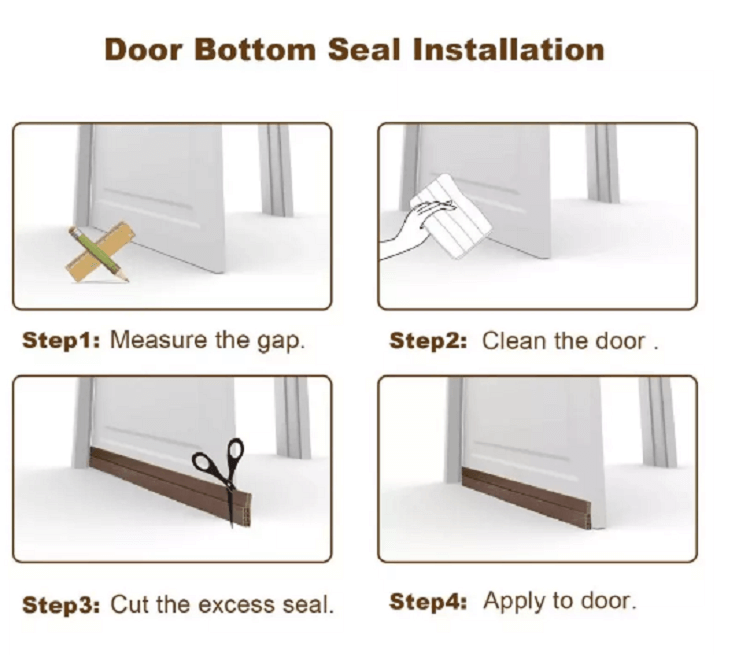 Door Bottom Seal Installation

Step1: Measure the gap.

Step2: Clean the door .

Step3: Cut the excess seal.

Step4: Apply to door.