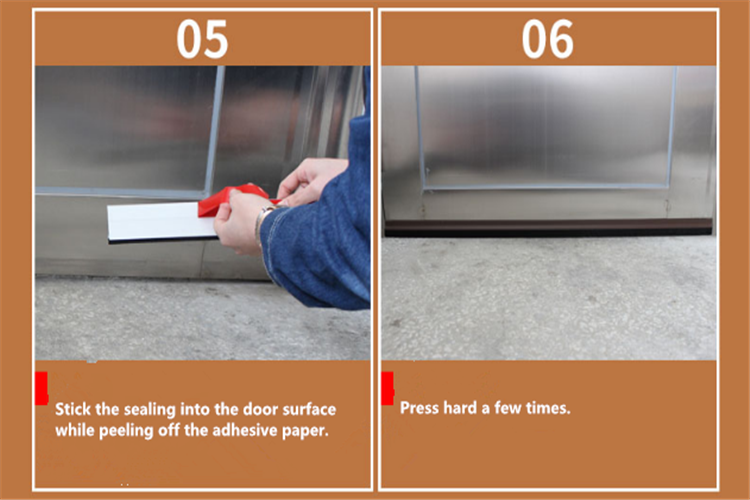 05

Stick the sealing into the door surface while peeling off the adhesive paper.

06

Press hard a few times.