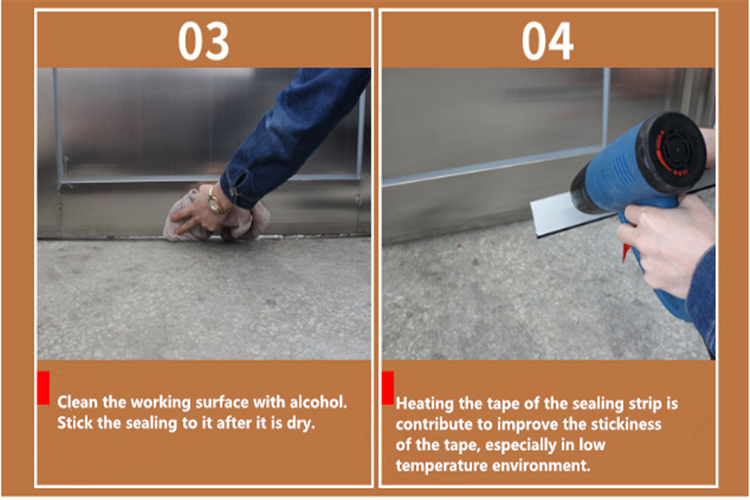 03

Clean the working surface with alcohol. Stick the sealing to it after it is dry.

04

Heating the tape of the sealing strip is contribute to improve the stickiness of the tape, especially in low temperature environment.